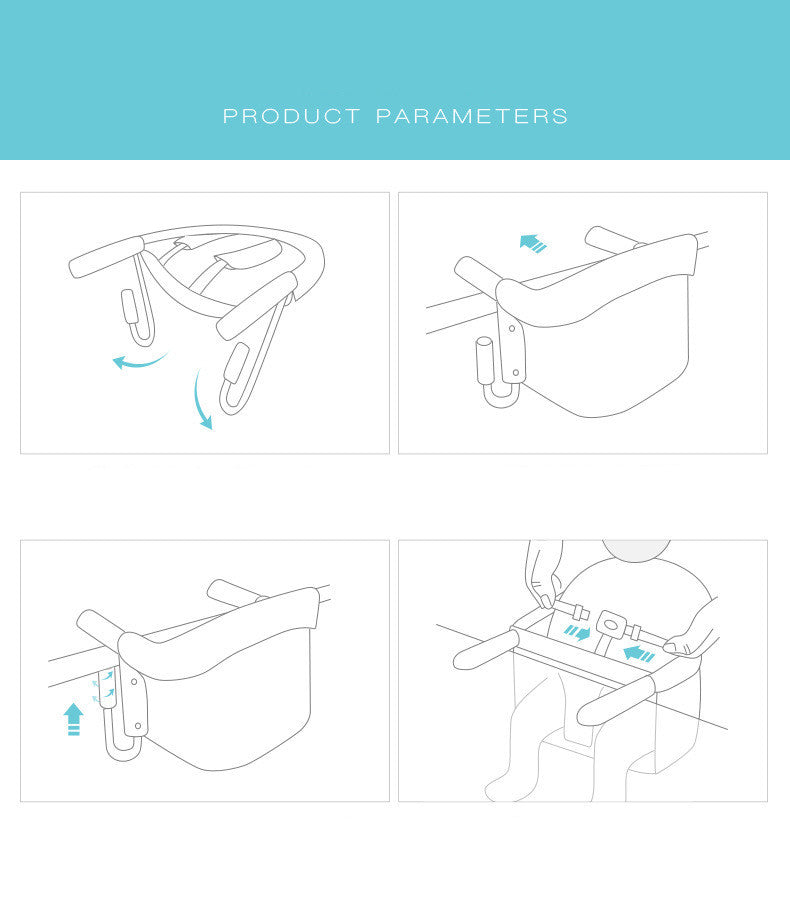 PRODUCT PARAMETERS